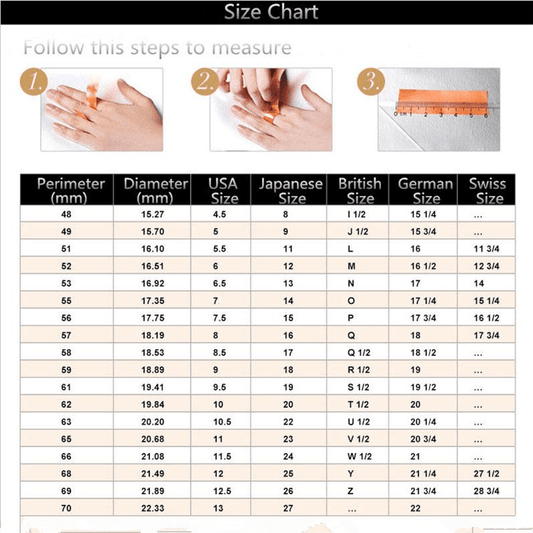 Size Chart

Follow this steps to measure

1.

2.

3.

0 cm 1 2 3 4 5 6

| Perimeter (mm) | Diameter (mm) | USA Size | Japanese Size | British Size | German Size | Swiss Size |
|---|---|---|---|---|---|---|
| 48 | 15.27 | 4.5 | 8 | I 1/2 | 15 1/4 | ... |
| 49 | 15.70 | 5 | 9 | J 1/2 | 15 3/4 | ... |
| 51 | 16.10 | 5.5 | 11 | L | 16 | 11 3/4 |
| 52 | 16.51 | 6 | 12 | M | 16 1/2 | 12 3/4 |
| 53 | 16.92 | 6.5 | 13 | N | 17 | 14 |
| 55 | 17.35 | 7 | 14 | O | 17 1/4 | 15 1/4 |
| 56 | 17.75 | 7.5 | 15 | P | 17 3/4 | 16 1/2 |
| 57 | 18.19 | 8 | 16 | Q | 18 | 17 3/4 |
| 58 | 18.53 | 8.5 | 17 | Q 1/2 | 18 1/2 | ... |
| 59 | 18.89 | 9 | 18 | R 1/2 | 19 | ... |
| 61 | 19.41 | 9.5 | 19 | S 1/2 | 19 1/2 | ... |
| 62 | 19.84 | 10 | 20 | T 1/2 | 20 | ... |
| 63 | 20.20 | 10.5 | 22 | U 1/2 | 20 1/4 | ... |
| 65 | 20.68 | 11 | 23 | V 1/2 | 20 3/4 | ... |
| 66 | 21.08 | 11.5 | 24 | W 1/2 | 21 | ... |
| 68 | 21.49 | 12 | 25 | Y | 21 1/4 | 27 1/2 |
| 69 | 21.89 | 12.5 | 26 | Z | 21 3/4 | 28 3/4 |
| 70 | 22.33 | 13 | 27 | ... | 22 | ... |