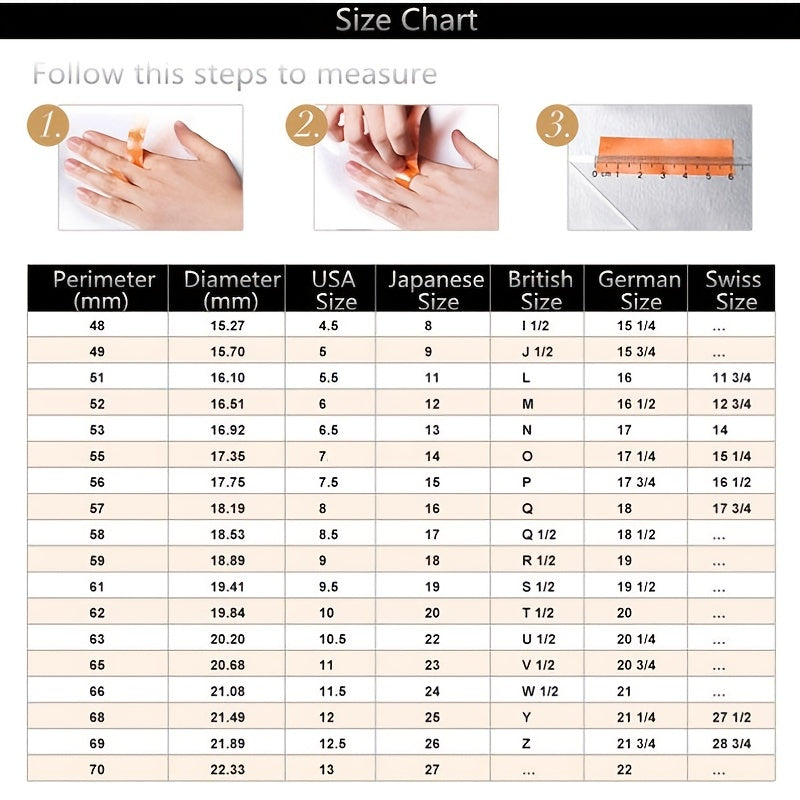 Size Chart

Follow this steps to measure

1.

2.

3.

0 cm 1 2 3 4 5 6

| Perimeter (mm) | Diameter (mm) | USA Size | Japanese Size | British Size | German Size | Swiss Size |
|---|---|---|---|---|---|---|
| 48 | 15.27 | 4.5 | 8 | I 1/2 | 15 1/4 | ... |
| 49 | 15.70 | 5 | 9 | J 1/2 | 15 3/4 | ... |
| 51 | 16.10 | 5.5 | 11 | L | 16 | 11 3/4 |
| 52 | 16.51 | 6 | 12 | M | 16 1/2 | 12 3/4 |
| 53 | 16.92 | 6.5 | 13 | N | 17 | 14 |
| 55 | 17.35 | 7 | 14 | O | 17 1/4 | 15 1/4 |
| 56 | 17.75 | 7.5 | 15 | P | 17 3/4 | 16 1/2 |
| 57 | 18.19 | 8 | 16 | Q | 18 | 17 3/4 |
| 58 | 18.53 | 8.5 | 17 | Q 1/2 | 18 1/2 | ... |
| 59 | 18.89 | 9 | 18 | R 1/2 | 19 | ... |
| 61 | 19.41 | 9.5 | 19 | S 1/2 | 19 1/2 | ... |
| 62 | 19.84 | 10 | 20 | T 1/2 | 20 | ... |
| 63 | 20.20 | 10.5 | 22 | U 1/2 | 20 1/4 | ... |
| 65 | 20.68 | 11 | 23 | V 1/2 | 20 3/4 | ... |
| 66 | 21.08 | 11.5 | 24 | W 1/2 | 21 | ... |
| 68 | 21.49 | 12 | 25 | Y | 21 1/4 | 27 1/2 |
| 69 | 21.89 | 12.5 | 26 | Z | 21 3/4 | 28 3/4 |
| 70 | 22.33 | 13 | 27 | ... | 22 | ... |