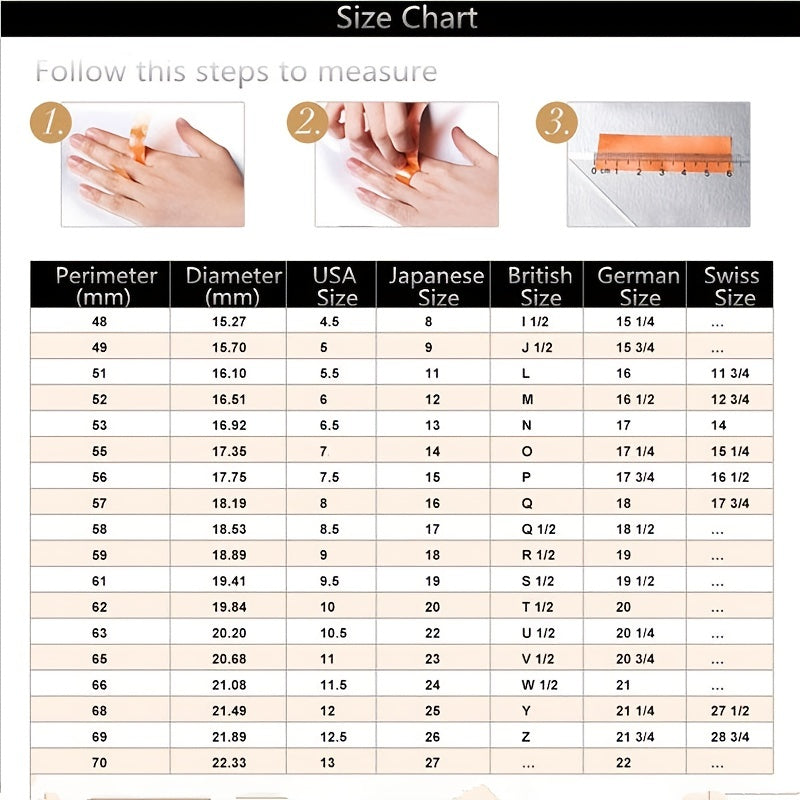 Size Chart

Follow this steps to measure

1.

2.

3.

0 cm 1 2 3 4 5 6

| Perimeter (mm) | Diameter (mm) | USA Size | Japanese Size | British Size | German Size | Swiss Size |
|---|---|---|---|---|---|---|
| 48 | 15.27 | 4.5 | 8 | I 1/2 | 15 1/4 | ... |
| 49 | 15.70 | 5 | 9 | J 1/2 | 15 3/4 | ... |
| 51 | 16.10 | 5.5 | 11 | L | 16 | 11 3/4 |
| 52 | 16.51 | 6 | 12 | M | 16 1/2 | 12 3/4 |
| 53 | 16.92 | 6.5 | 13 | N | 17 | 14 |
| 55 | 17.35 | 7 | 14 | O | 17 1/4 | 15 1/4 |
| 56 | 17.75 | 7.5 | 15 | P | 17 3/4 | 16 1/2 |
| 57 | 18.19 | 8 | 16 | Q | 18 | 17 3/4 |
| 58 | 18.53 | 8.5 | 17 | Q 1/2 | 18 1/2 | ... |
| 59 | 18.89 | 9 | 18 | R 1/2 | 19 | ... |
| 61 | 19.41 | 9.5 | 19 | S 1/2 | 19 1/2 | ... |
| 62 | 19.84 | 10 | 20 | T 1/2 | 20 | ... |
| 63 | 20.20 | 10.5 | 22 | U 1/2 | 20 1/4 | ... |
| 65 | 20.68 | 11 | 23 | V 1/2 | 20 3/4 | ... |
| 66 | 21.08 | 11.5 | 24 | W 1/2 | 21 | ... |
| 68 | 21.49 | 12 | 25 | Y | 21 1/4 | 27 1/2 |
| 69 | 21.89 | 12.5 | 26 | Z | 21 3/4 | 28 3/4 |
| 70 | 22.33 | 13 | 27 | ... | 22 | ... |